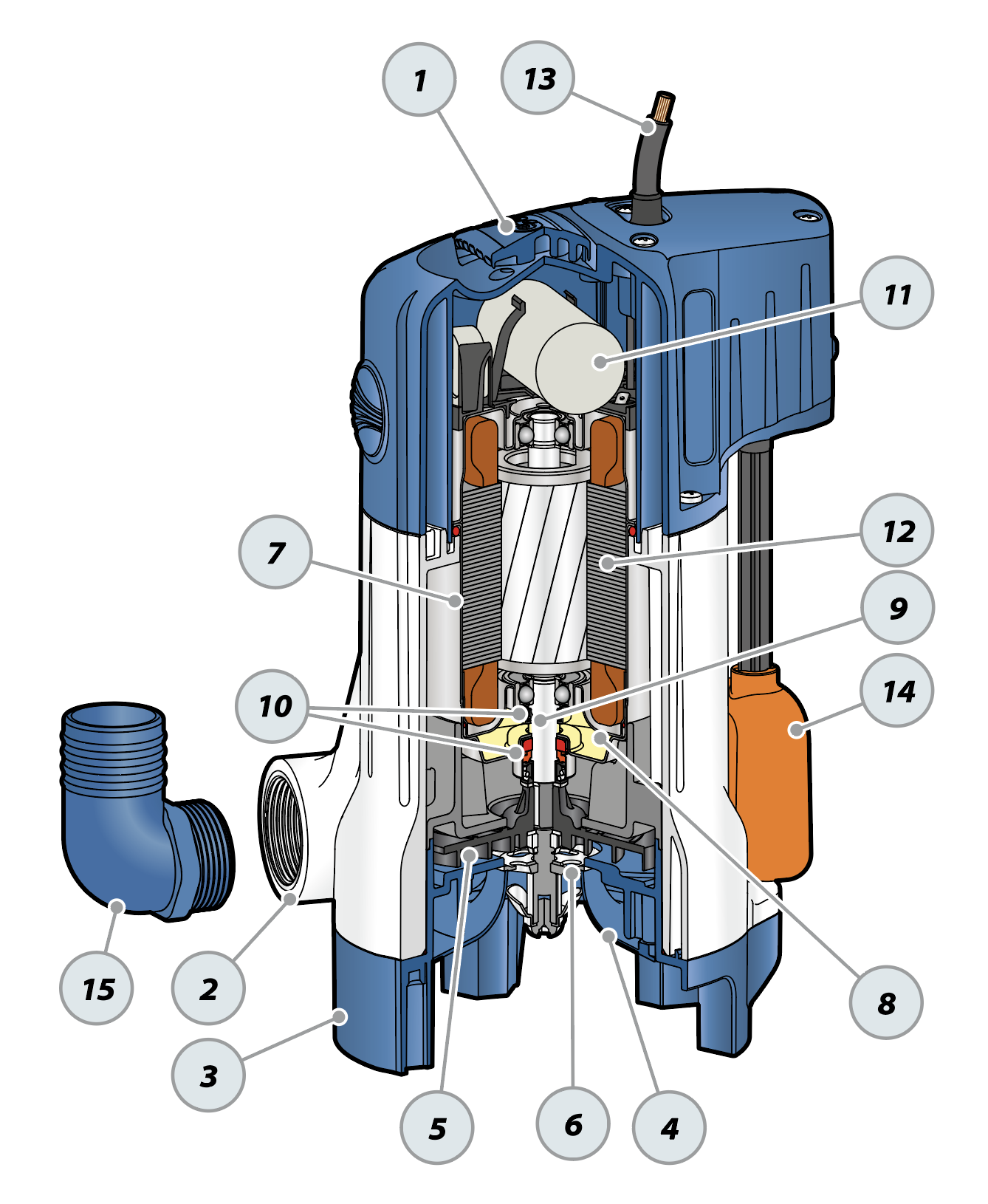 1
13
11
7
12
9
10
14
15
2
8
3
5
6
4